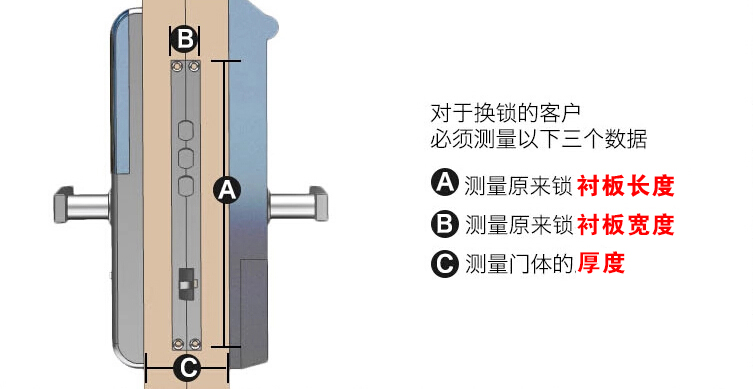 B

A

C

对于换锁的客户
必须测量以下三个数据

A 测量原来锁 衬板长度

B 测量原来锁 衬板宽度

C 测量门体的 厚度